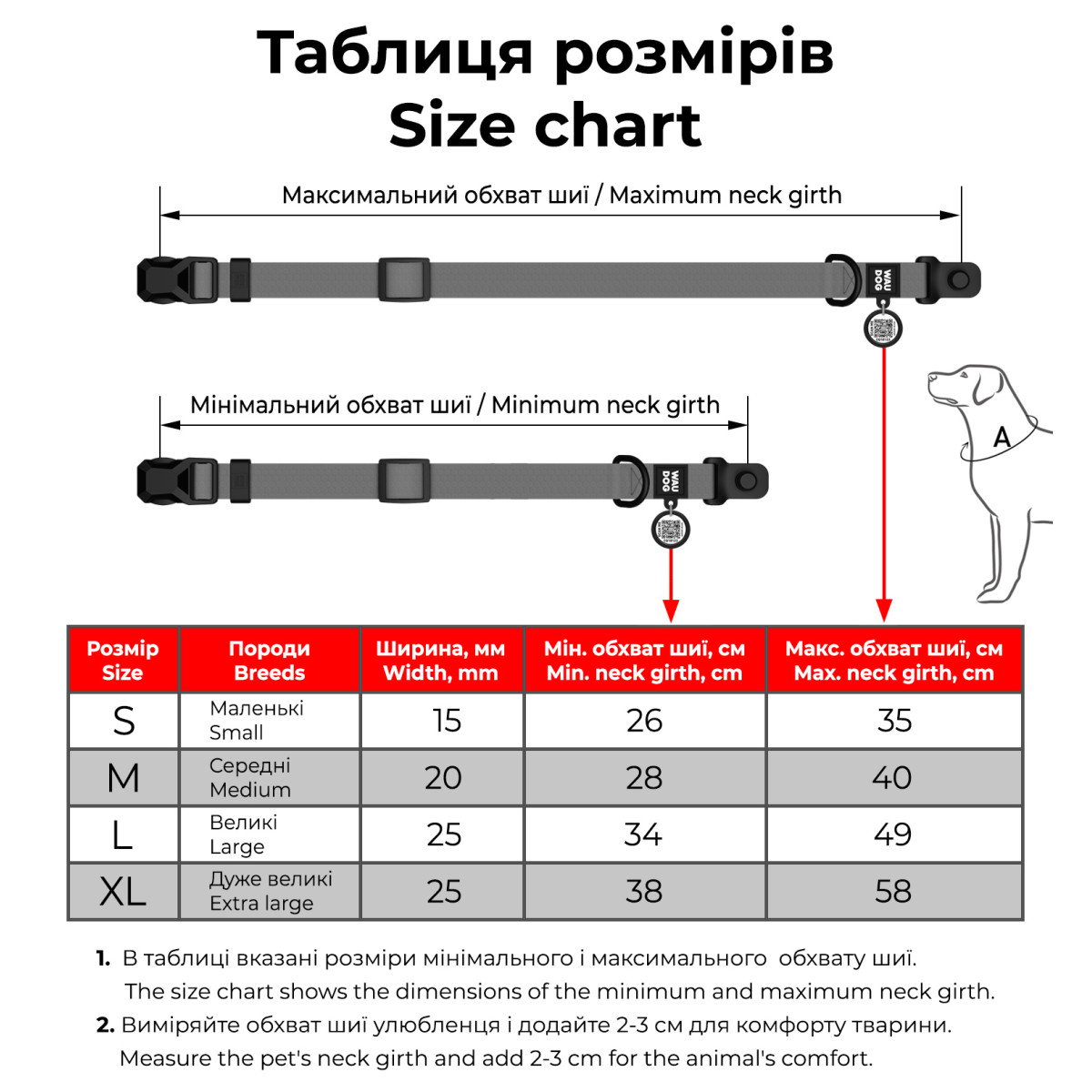 Таблиця розмірів
Size chart

Максимальний обхват шиї / Maximum neck girth

WAU DOG

Мінімальний обхват шиї / Minimum neck girth

WAU DOG

A

| Розмір Size | Породи Breeds | Ширина, мм Width, mm | Мін. обхват шиї, см Min. neck girth, cm | Макс. обхват шиї, см Max. neck girth, cm |
|---|---|---|---|---|
| S | Маленькі Small | 15 | 26 | 35 |
| M | Середні Medium | 20 | 28 | 40 |
| L | Великі Large | 25 | 34 | 49 |
| XL | Дуже великі Extra large | 25 | 38 | 58 |

1. В таблиці вказані розміри мінімального і максимального обхвату шиї.
The size chart shows the dimensions of the minimum and maximum neck girth.
2. Виміряйте обхват шиї улюбленця і додайте 2-3 см для комфорту тварини.
Measure the pet's neck girth and add 2-3 cm for the animal's comfort.