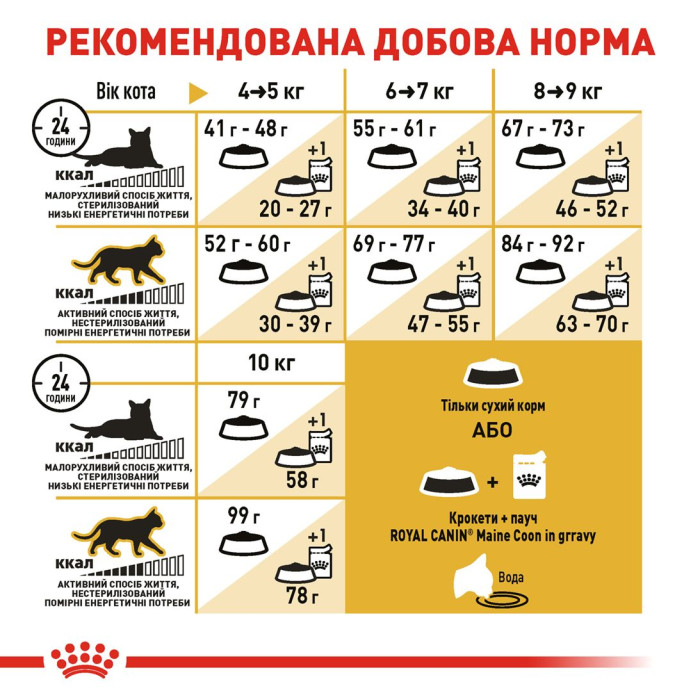 РЕКОМЕНДОВАНА ДОБОВА НОРМА

| Вік кота | 4→5 кг | 6→7 кг | 8→9 кг |
|---|---|---|---|
| 24 години ккал МАЛОРУХЛИВИЙ СПОСІБ ЖИТТЯ, СТЕРИЛІЗОВАНИЙ НИЗЬКІ ЕНЕРГЕТИЧНІ ПОТРЕБИ | 41 г - 48 г +1 20 - 27 г | 55 г - 61 г +1 34 - 40 г | 67 г - 73 г +1 46 - 52 г |
| ккал АКТИВНИЙ СПОСІБ ЖИТТЯ, НЕСТЕРИЛІЗОВАНИЙ ПОМІРНІ ЕНЕРГЕТИЧНІ ПОТРЕБИ | 52 г - 60 г +1 30 - 39 г | 69 г - 77 г +1 47 - 55 г | 84 г - 92 г +1 63 - 70 г |

| | 10 кг |
|---|---|
| 24 години ккал МАЛОРУХЛИВИЙ СПОСІБ ЖИТТЯ, СТЕРИЛІЗОВАНИЙ НИЗЬКІ ЕНЕРГЕТИЧНІ ПОТРЕБИ | 79 г +1 58 г |
| ккал АКТИВНИЙ СПОСІБ ЖИТТЯ, НЕСТЕРИЛІЗОВАНИЙ ПОМІРНІ ЕНЕРГЕТИЧНІ ПОТРЕБИ | 99 г +1 78 г |

Тільки сухий корм
АБО
+
Крокети + пауч
ROYAL CANIN® Maine Coon in grravy
Вода