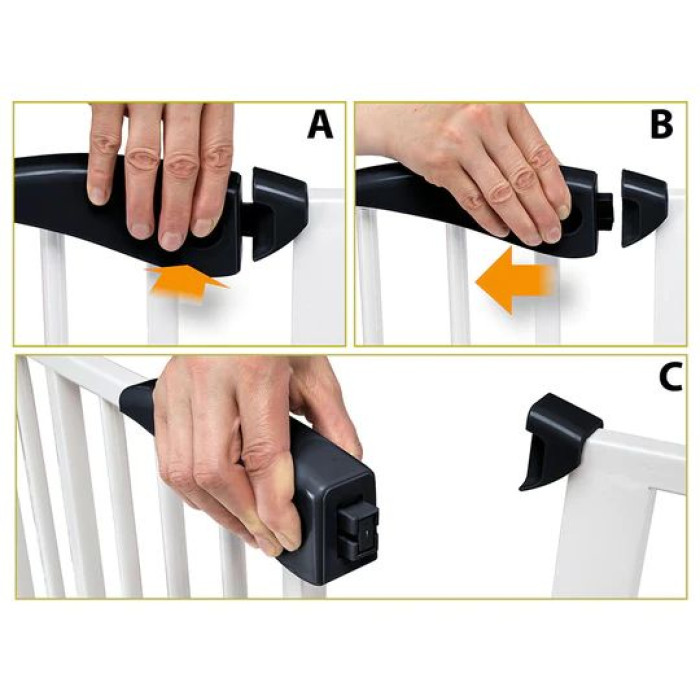 A
B
C