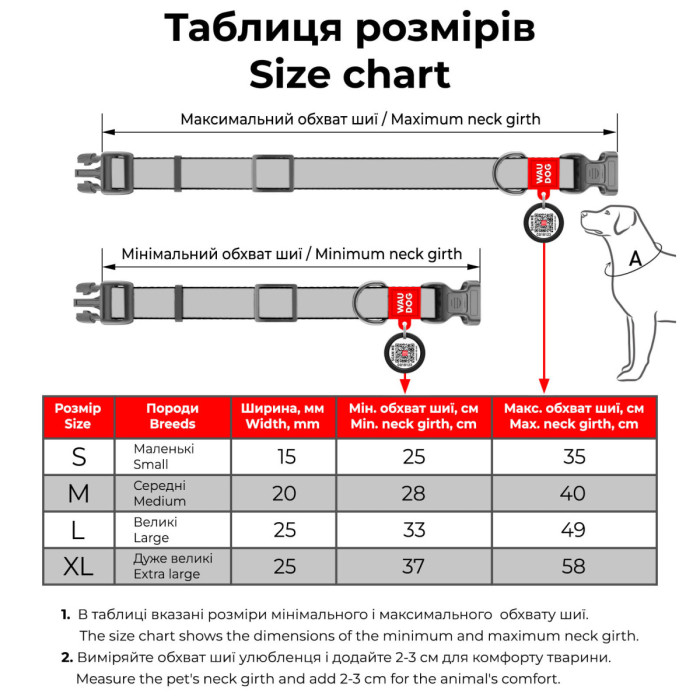 Таблиця розмірів
Size chart

Максимальний обхват шиї / Maximum neck girth

WAU DOG

Мінімальний обхват шиї / Minimum neck girth

WAU DOG

A

| Розмір Size | Породи Breeds | Ширина, мм Width, mm | Мін. обхват шиї, см Min. neck girth, cm | Макс. обхват шиї, см Max. neck girth, cm |
|---|---|---|---|---|
| S | Маленькі Small | 15 | 25 | 35 |
| M | Середні Medium | 20 | 28 | 40 |
| L | Великі Large | 25 | 33 | 49 |
| XL | Дуже великі Extra large | 25 | 37 | 58 |

1. В таблиці вказані розміри мінімального і максимального обхвату шиї.
The size chart shows the dimensions of the minimum and maximum neck girth.
2. Виміряйте обхват шиї улюбленця і додайте 2-3 см для комфорту тварини.
Measure the pet's neck girth and add 2-3 cm for the animal's comfort.